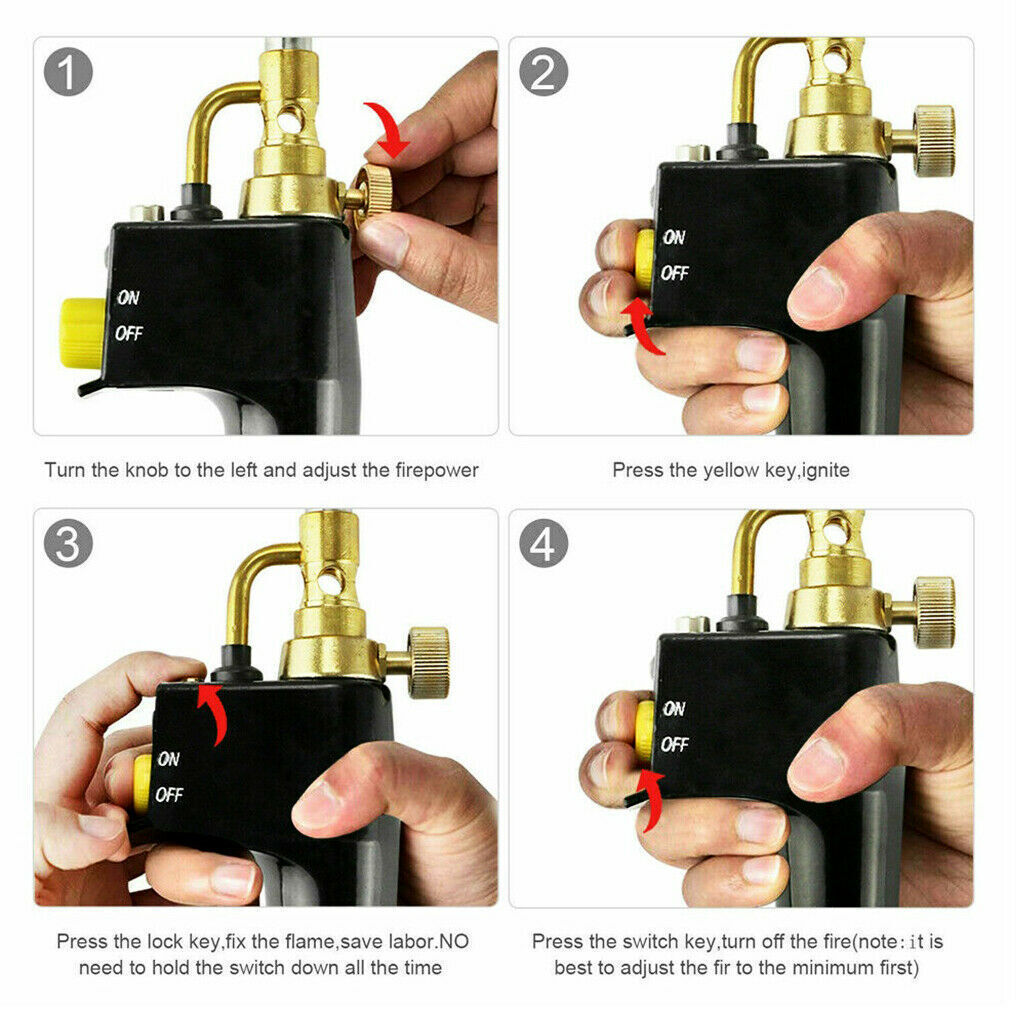 1

ON
OFF

Turn the knob to the left and adjust the firepower

2

ON
OFF

Press the yellow key,ignite

3

ON
OFF

Press the lock key,fix the flame,save labor.NO need to hold the switch down all the time

4

ON
OFF

Press the switch key,turn off the fire(note:it is best to adjust the fir to the minimum first)