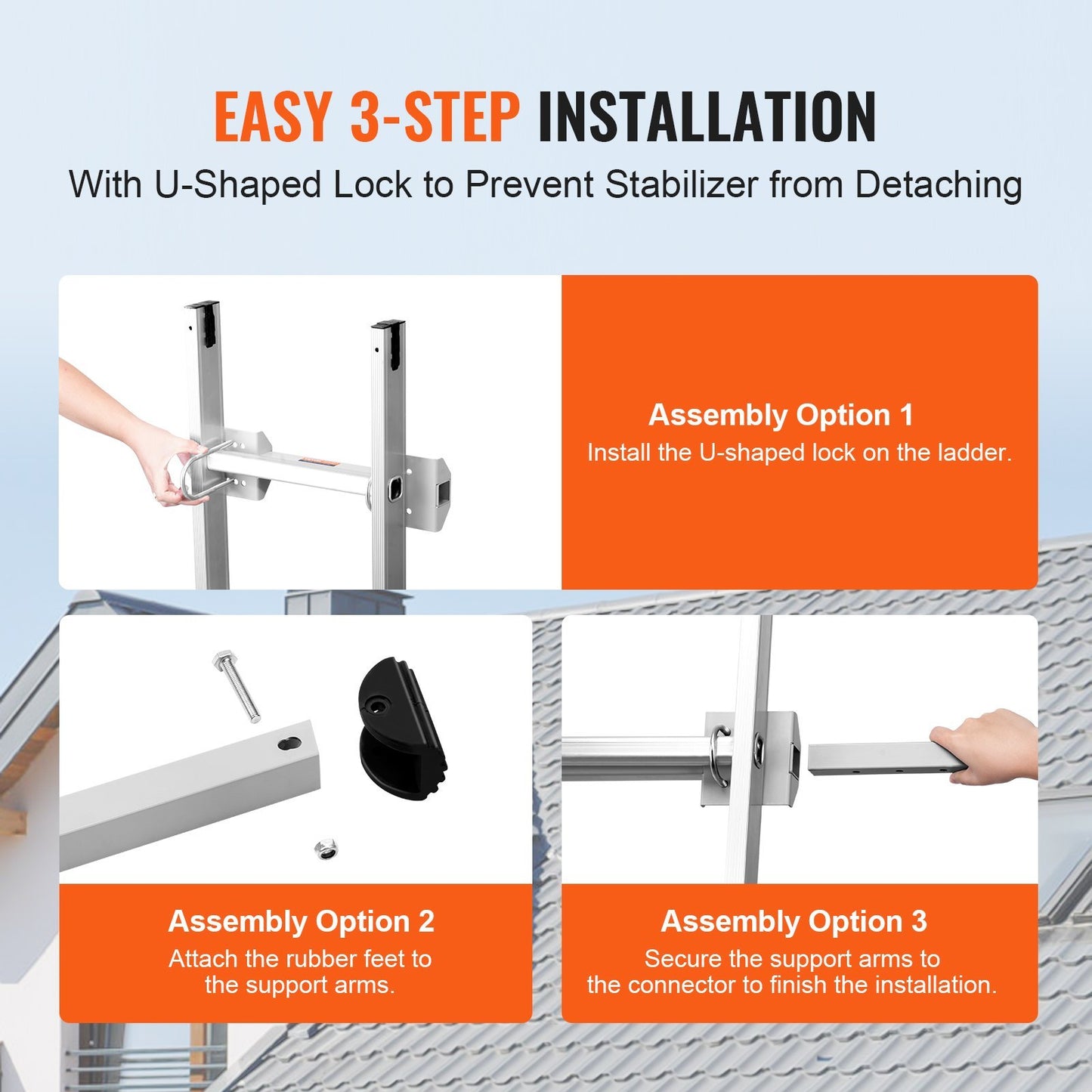 EASY 3-STEP INSTALLATION

With U-Shaped Lock to Prevent Stabilizer from Detaching

Assembly Option 1
Install the U-shaped lock on the ladder.

Assembly Option 2
Attach the rubber feet to the support arms.

Assembly Option 3
Secure the support arms to the connector to finish the installation.