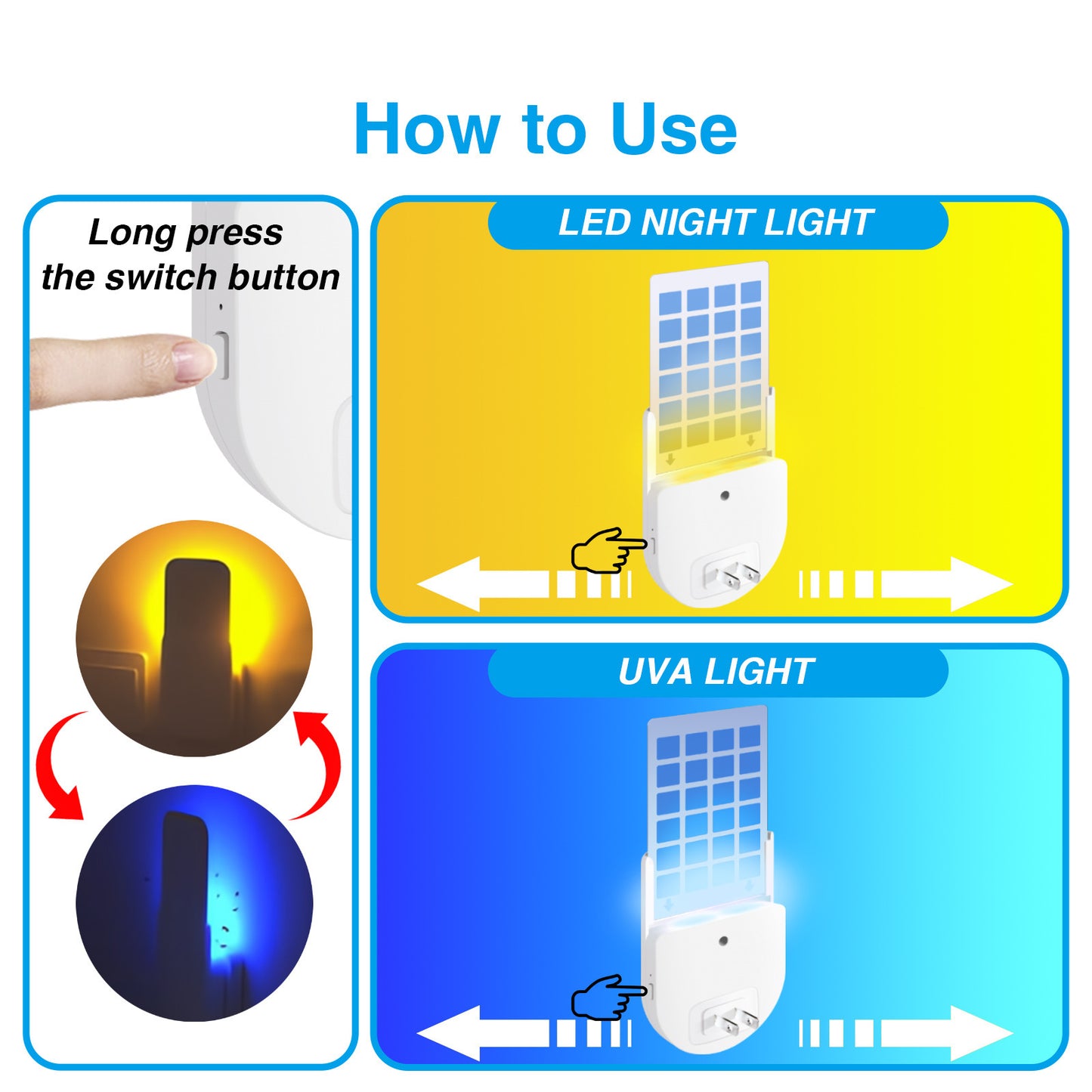 How to Use

Long press the switch button

LED NIGHT LIGHT

UVA LIGHT