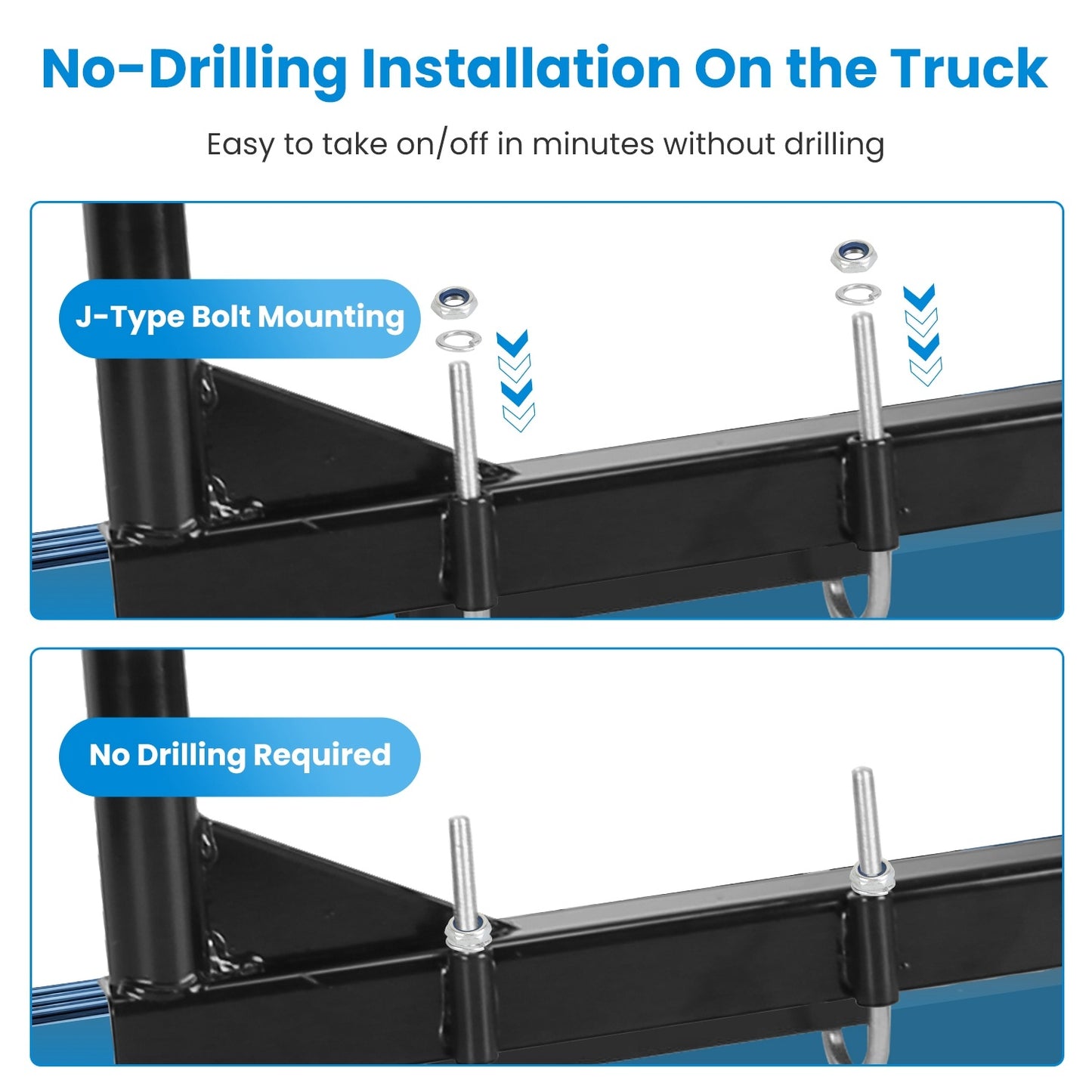 No-Drilling Installation On the Truck

Easy to take on/off in minutes without drilling

J-Type Bolt Mounting

No Drilling Required