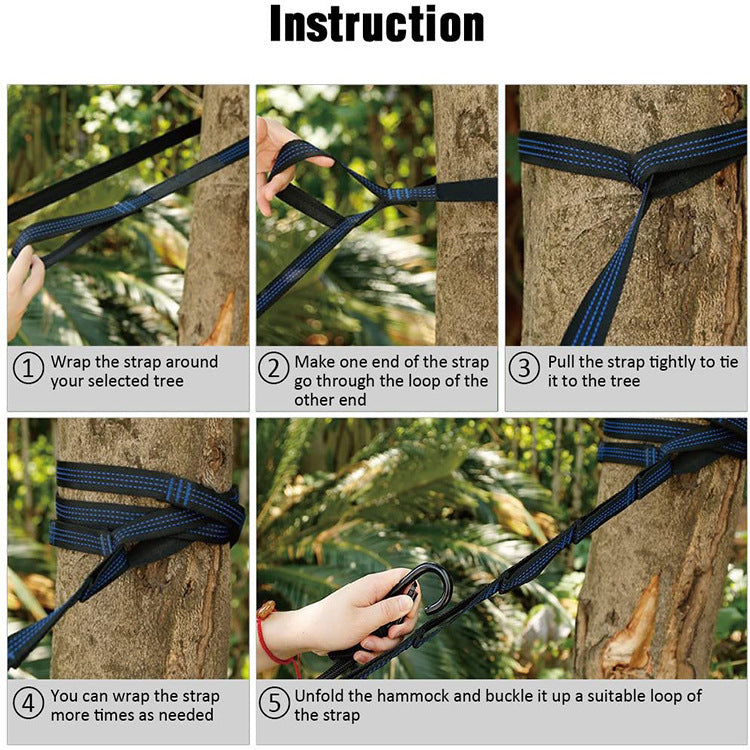 Instruction

1 Wrap the strap around your selected tree

2 Make one end of the strap go through the loop of the other end

3 Pull the strap tightly to tie it to the tree

4 You can wrap the strap more times as needed

5 Unfold the hammock and buckle it up a suitable loop of the strap